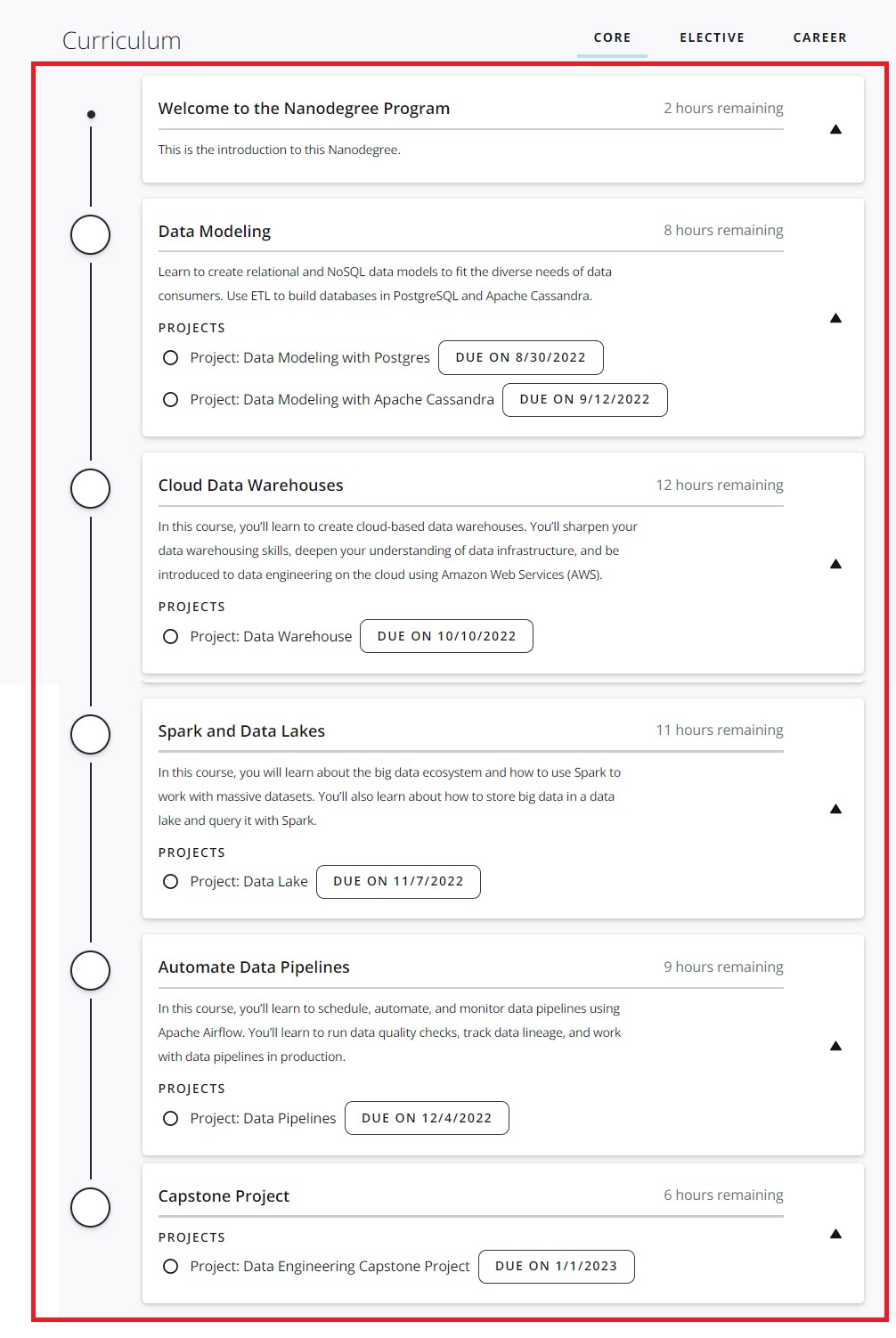 Curriculum

CORE ELECTIVE CAREER

Welcome to the Nanodegree Program
2 hours remaining

This is the introduction to this Nanodegree.

Data Modeling
8 hours remaining

Learn to create relational and NoSQL data models to fit the diverse needs of data consumers. Use ETL to build databases in PostgreSQL and Apache Cassandra.

PROJECTS
Project: Data Modeling with Postgres DUE ON 8/30/2022
Project: Data Modeling with Apache Cassandra DUE ON 9/12/2022

Cloud Data Warehouses
12 hours remaining

In this course, you'll learn to create cloud-based data warehouses. You'll sharpen your data warehousing skills, deepen your understanding of data infrastructure, and be introduced to data engineering on the cloud using Amazon Web Services (AWS).

PROJECTS
Project: Data Warehouse DUE ON 10/10/2022

Spark and Data Lakes
11 hours remaining

In this course, you will learn about the big data ecosystem and how to use Spark to work with massive datasets. You'll also learn about how to store big data in a data lake and query it with Spark.

PROJECTS
Project: Data Lake DUE ON 11/7/2022

Automate Data Pipelines
9 hours remaining

In this course, you'll learn to schedule, automate, and monitor data pipelines using Apache Airflow. You'll learn to run data quality checks, track data lineage, and work with data pipelines in production.

PROJECTS
Project: Data Pipelines DUE ON 12/4/2022

Capstone Project
6 hours remaining

PROJECTS
Project: Data Engineering Capstone Project DUE ON 1/1/2023